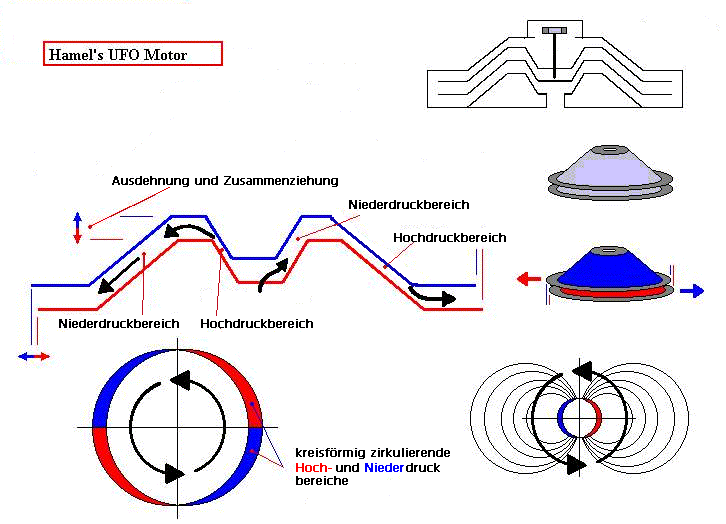 Hamel's UFO Motor

Ausdehnung und Zusammenziehung

Niederdruckbereich

Hochdruckbereich

Niederdruckbereich

Hochdruckbereich

kreisförmig zirkulierende Hoch- und Niederdruck bereiche